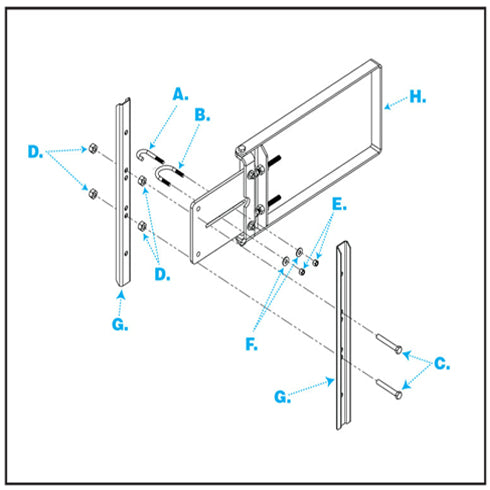 A.
B.
H.
D.
E.
D.
G.
F.
C.
G.