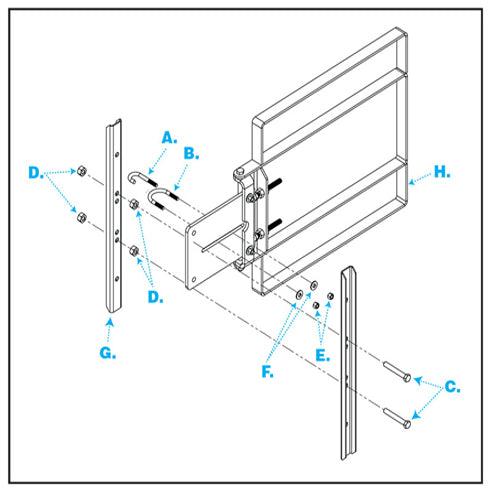 A.
B.
D.
H.
D.
G.
F.
E.
C.