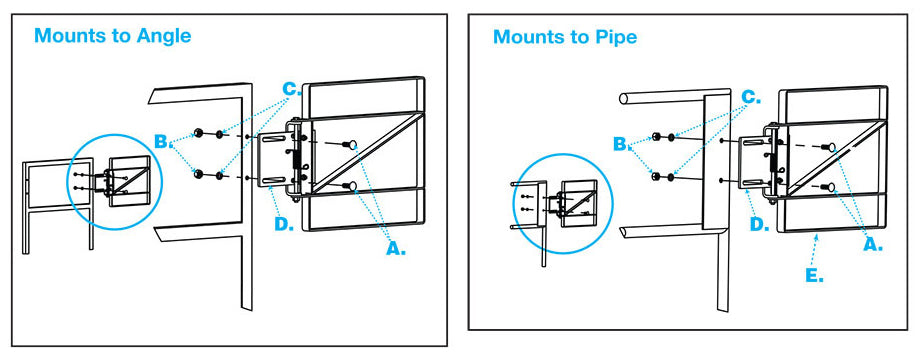 Mounts to Angle

C.

B.

D.

A.

Mounts to Pipe

C.

B.

D.

A.

E.